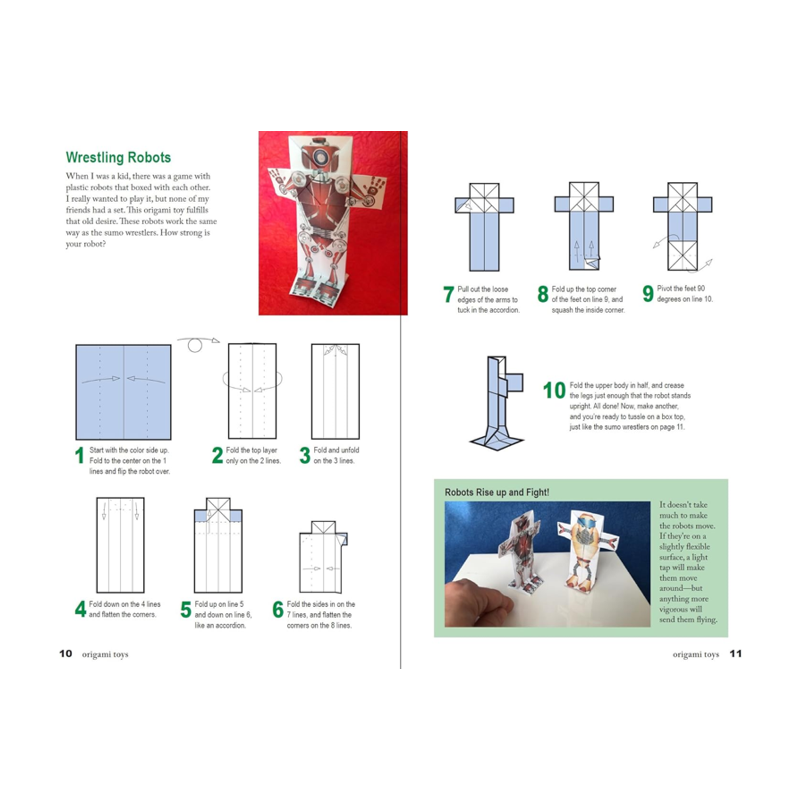 Wrestling Robots

When I was a kid, there was a game with plastic robots that boxed with each other. I really wanted to play it, but none of my friends had a set. This origami toy fulfills that old desire. These robots work the same way as the sumo wrestlers. How strong is your robot?

1 Start with the color side up. Fold to the center on the 1 lines and flip the robot over.

2 Fold the top layer only on the 2 lines.

3 Fold and unfold on the 3 lines.

4 Fold down on the 4 lines and flatten the corners.

5 Fold up on line 5 and down on line 6, like an accordion.

6 Fold the sides in on the 7 lines, and flatten the corners on the 8 lines.

10 origami toys

7 Pull out the loose edges of the arms to tuck in the accordion.

8 Fold up the top corner of the feet on line 9, and squash the inside corner.

9 Pivot the feet 90 degrees on line 10.

10 Fold the upper body in half, and crease the legs just enough that the robot stands upright. All done! Now, make another, and you're ready to tussle on a box top, just like the sumo wrestlers on page 11.

Robots Rise up and Fight!

It doesn't take much to make the robots move. If they're on a slightly flexible surface, a light tap will make them move around—but anything more vigorous will send them flying.

origami toys 11